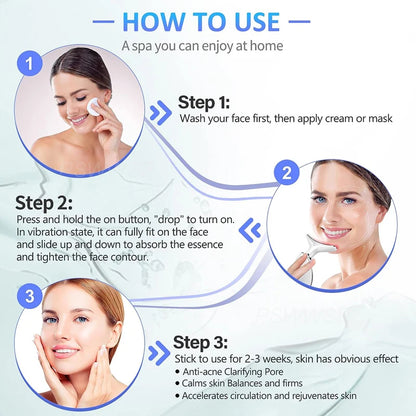 — HOW TO USE —
A spa you can enjoy at home

1

Step 1:
Wash your face first, then apply cream or mask

2

Step 2:
Press and hold the on button, "drop" to turn on. In vibration state, it can fully fit on the face and slide up and down to absorb the essence and tighten the face contour.

3

Step 3:
Stick to use for 2-3 weeks, skin has obvious effect
• Anti-acne Clarifying Pore
• Calms skin Balances and firms
• Accelerates circulation and rejuvenates skin